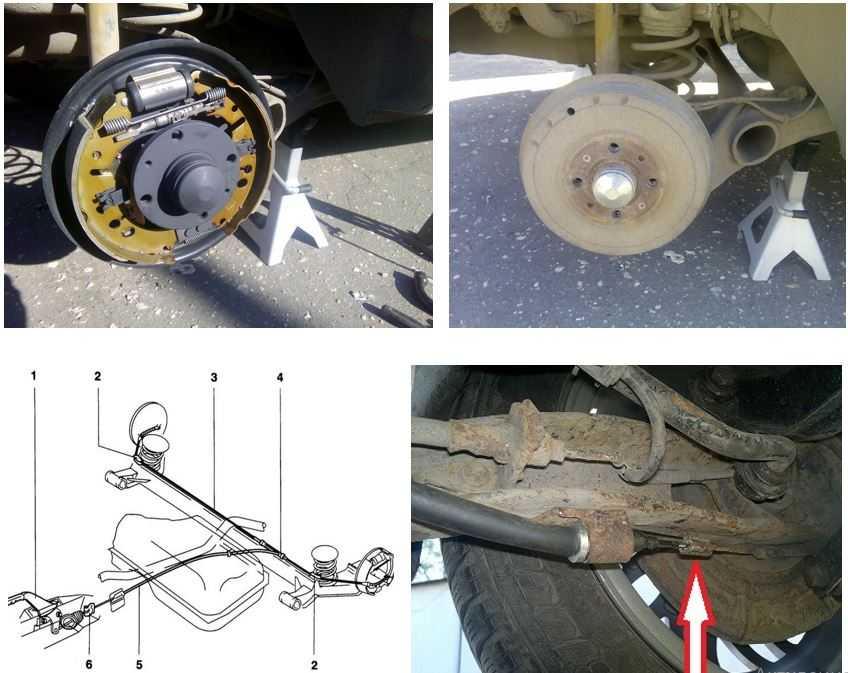 1
2
3
4
6
5
2